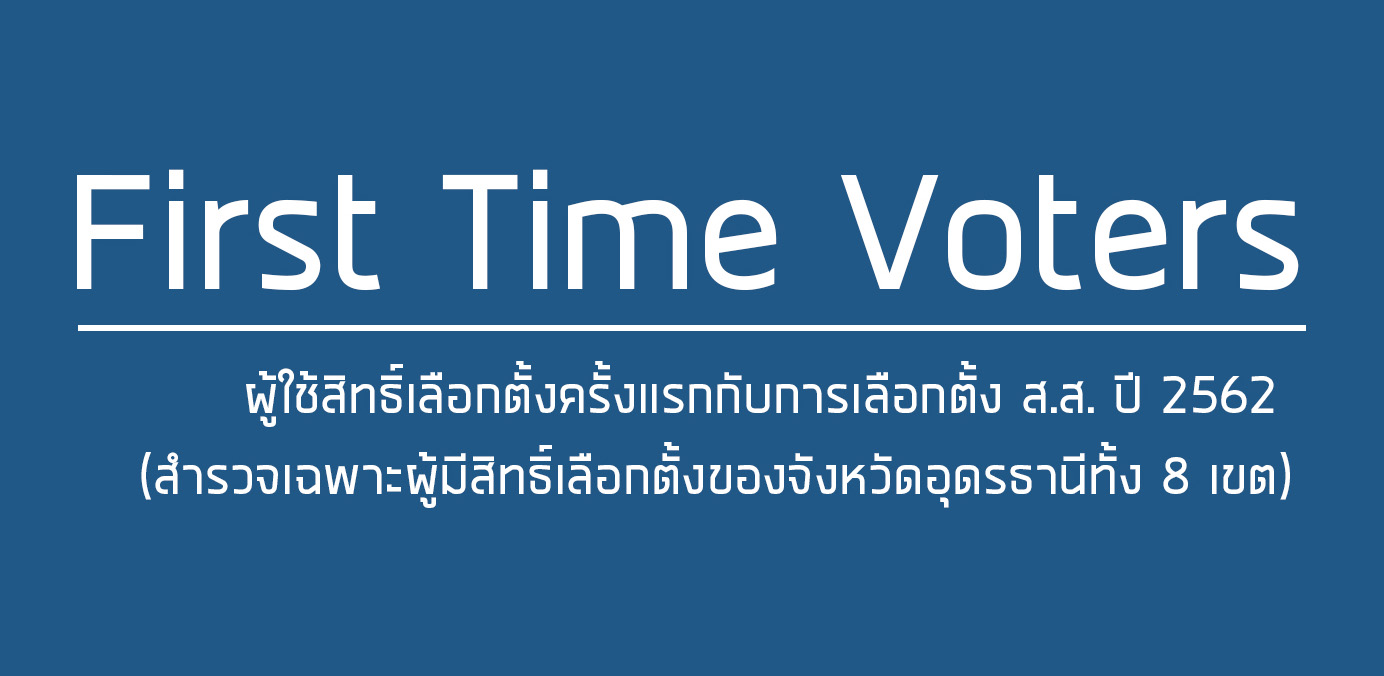 First Time Voters

ผู้ใช้สิทธิ์เลือกตั้งครั้งแรกกับการเลือกตั้ง ส.ส. ปี 2562
(สำรวจเฉพาะผู้มีสิทธิ์เลือกตั้งของจังหวัดอุดรธานีทั้ง 8 เขต)